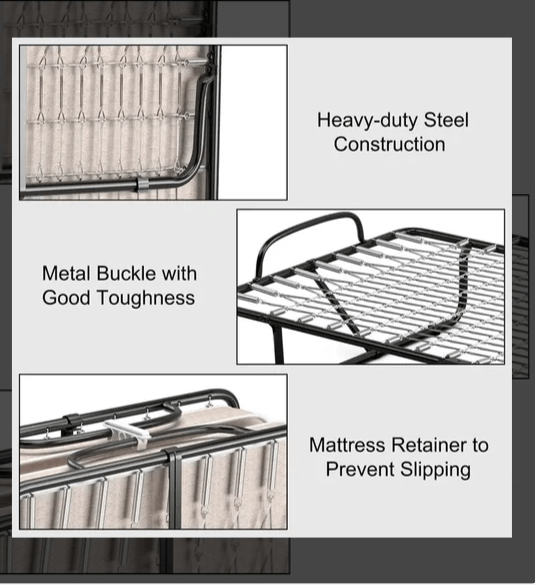 Heavy-duty Steel Construction

Metal Buckle with Good Toughness

Mattress Retainer to Prevent Slipping