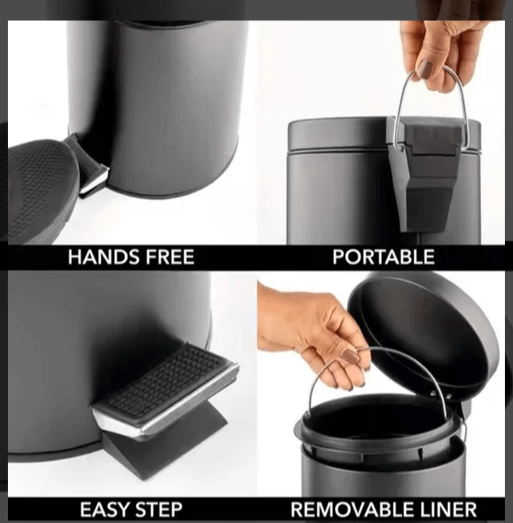 HANDS FREE

PORTABLE

EASY STEP

REMOVABLE LINER