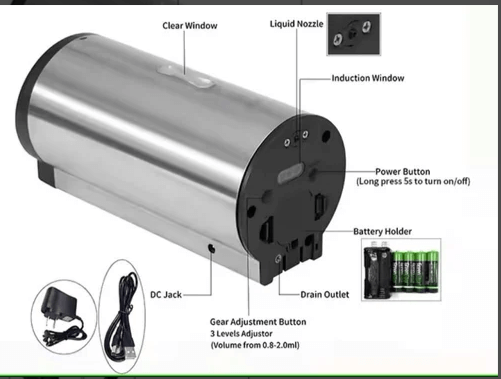 Clear Window

Liquid Nozzle

Induction Window

Power Button
(Long press 5s to turn on/off)

Battery Holder

DC Jack

Drain Outlet

Gear Adjustment Button
3 Levels Adjustor
(Volume from 0.8-2.0ml)